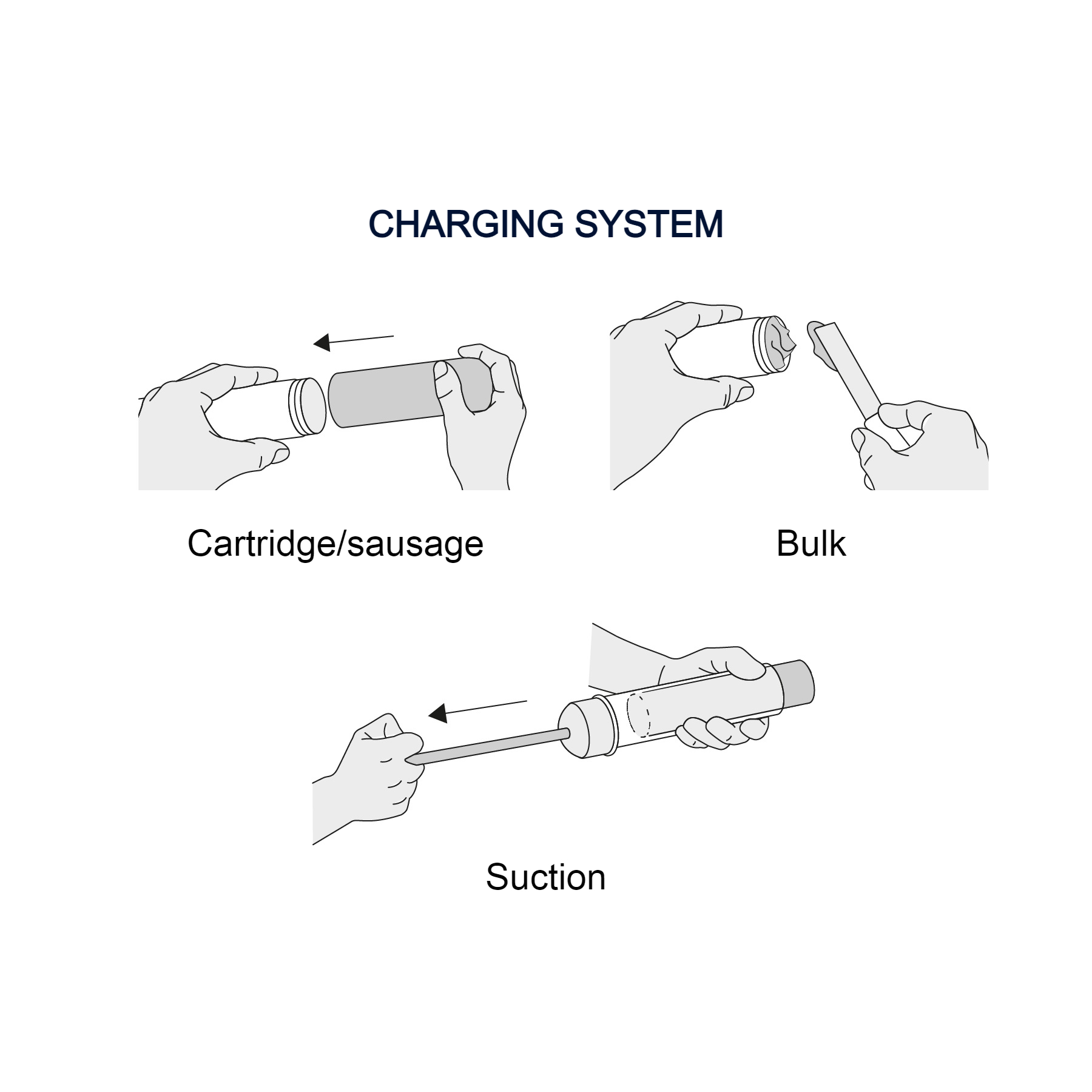 CHARGING SYSTEM

Cartridge/sausage

Bulk

Suction